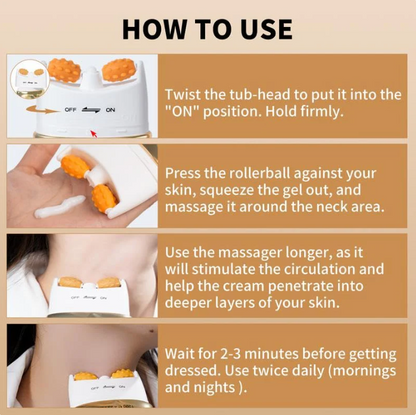 HOW TO USE

OFF ON

Twist the tub-head to put it into the "ON" position. Hold firmly.

Press the rollerball against your skin, squeeze the gel out, and massage it around the neck area.

OFF ON

Use the massager longer, as it will stimulate the circulation and help the cream penetrate into deeper layers of your skin.

OFF ON

Wait for 2-3 minutes before getting dressed. Use twice daily (mornings and nights ).